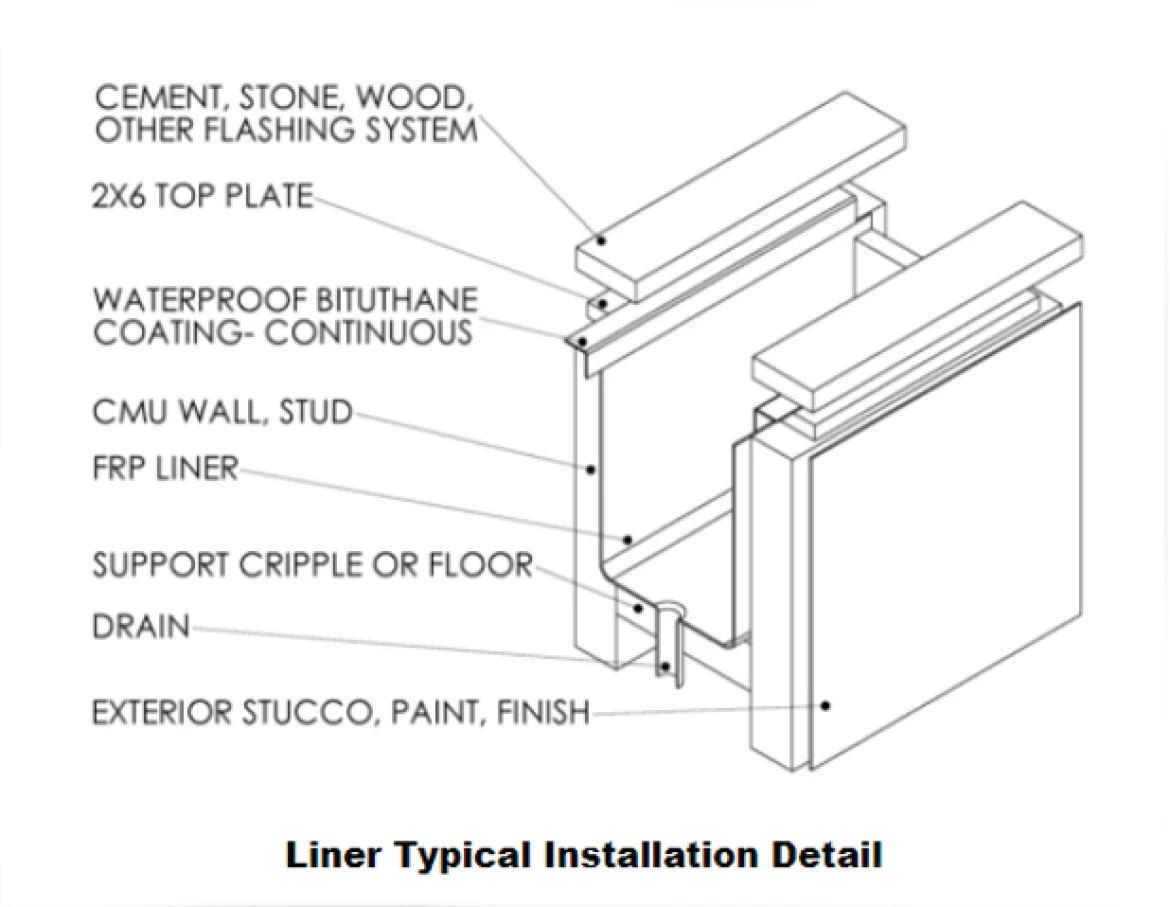 CEMENT, STONE, WOOD, OTHER FLASHING SYSTEM

2X6 TOP PLATE

WATERPROOF BITUTHANE COATING- CONTINUOUS

CMU WALL, STUD

FRP LINER

SUPPORT CRIPPLE OR FLOOR

DRAIN

EXTERIOR STUCCO, PAINT, FINISH

Liner Typical Installation Detail