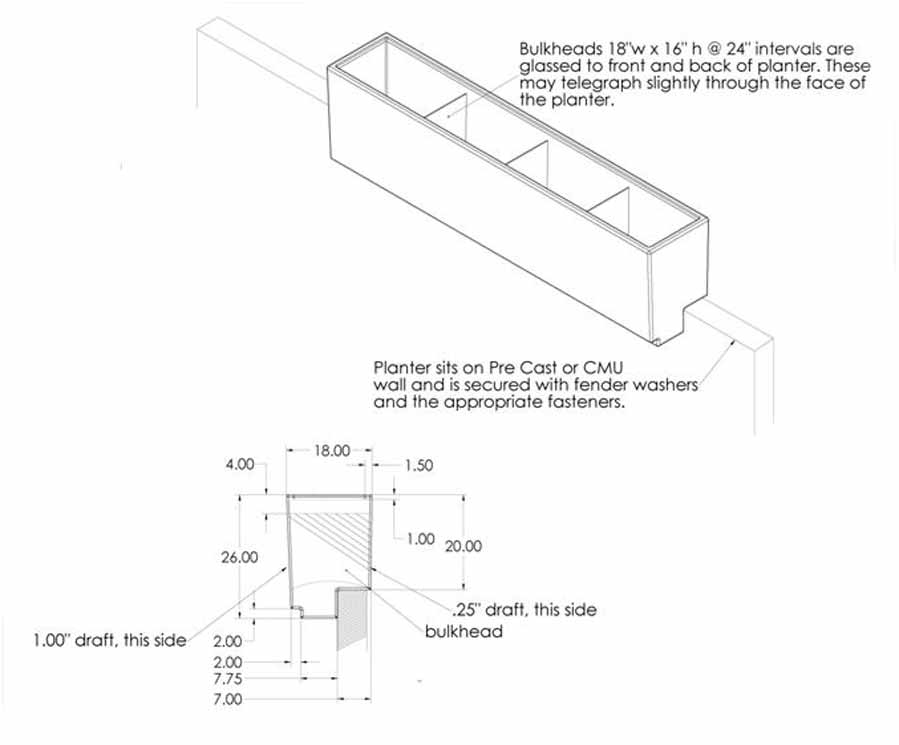 Bulkheads 18"w x 16" h @ 24" intervals are glassed to front and back of planter. These may telegraph slightly through the face of the planter.

Planter sits on Pre Cast or CMU wall and is secured with fender washers and the appropriate fasteners.

18.00
4.00
1.50
1.00
20.00
26.00
.25" draft, this side
bulkhead
1.00" draft, this side
2.00
2.00
7.75
7.00